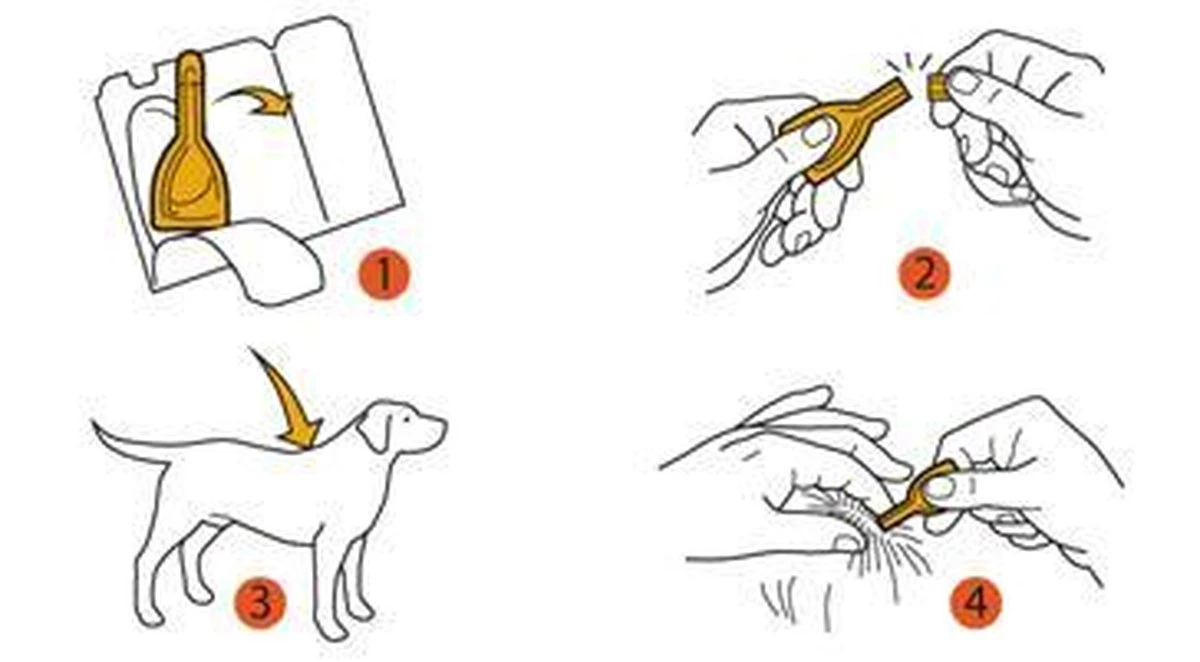 1

2

3

4